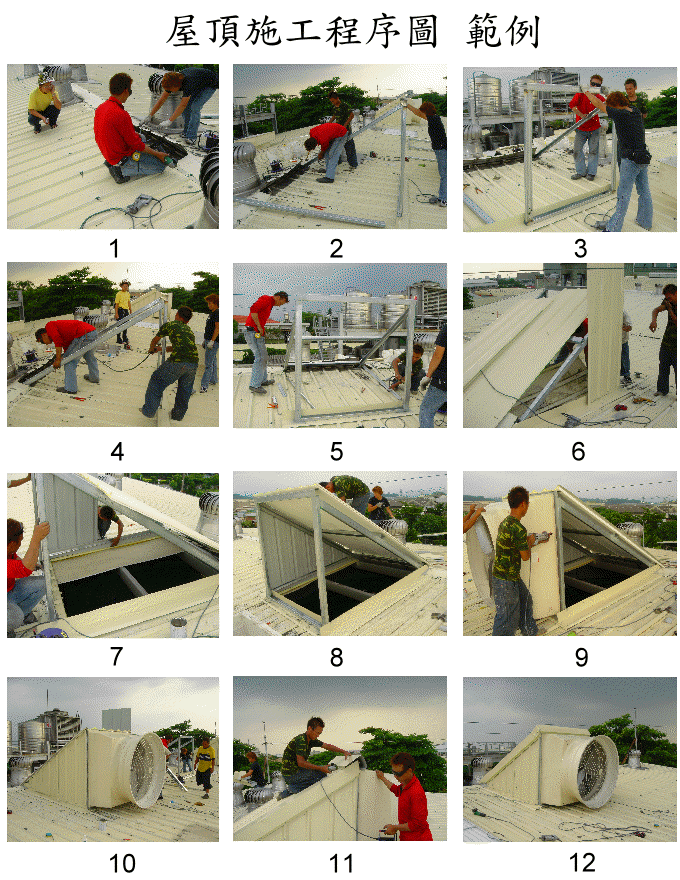 屋頂施工程序圖 範例

1

2

3

4

5

6

7

8

9

10

11

12